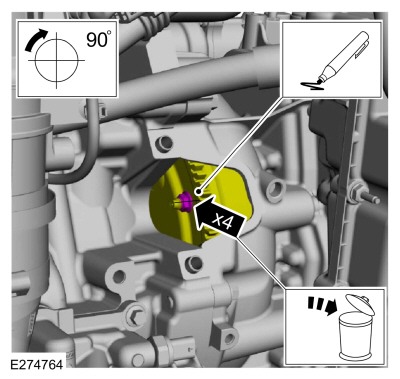 90°

x4

E274764