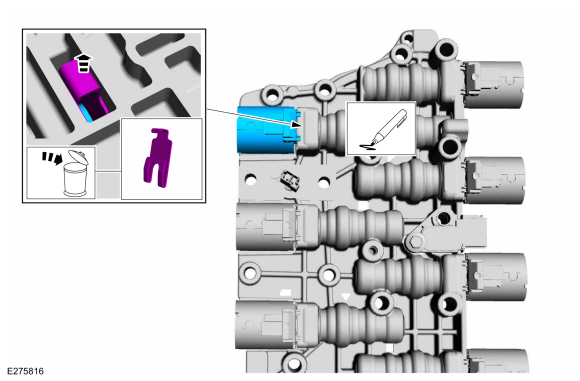 E275816