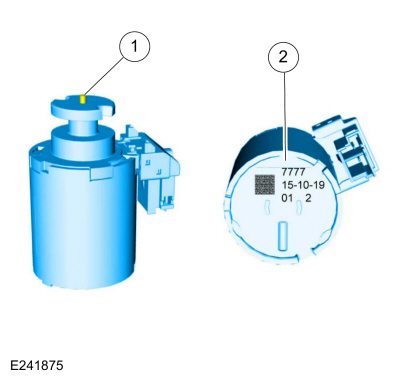 1

2

7777
15-10-19
01 2

E241875