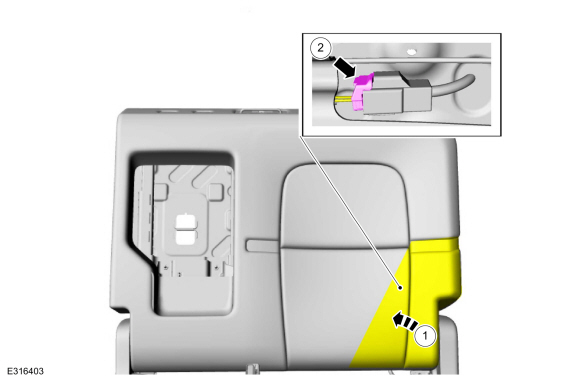 2

1

E316403