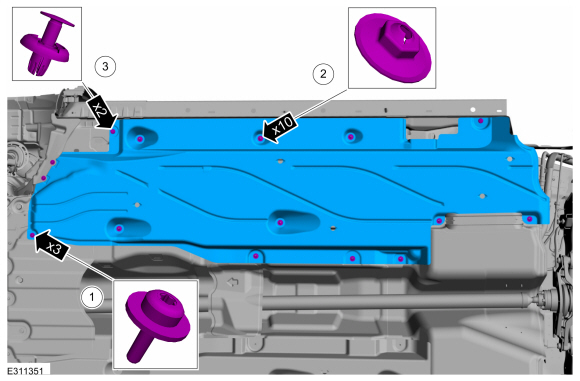 3
x2
2
x10
x3
1
E311351