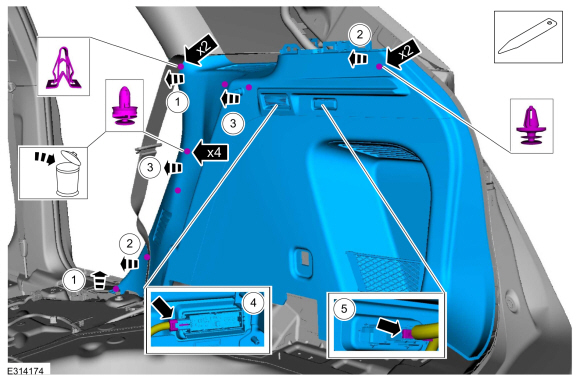 x2
2
x2
1
3
x4
3
2
1
4
5
E314174