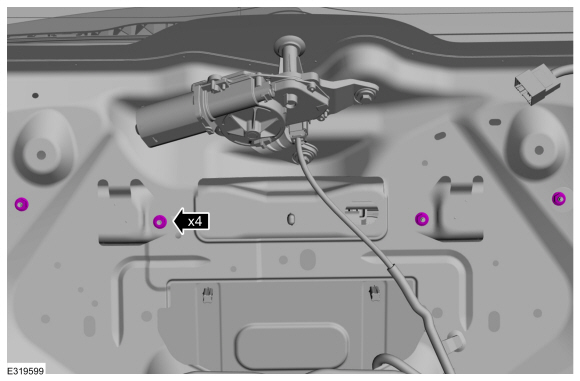 x4

E319599