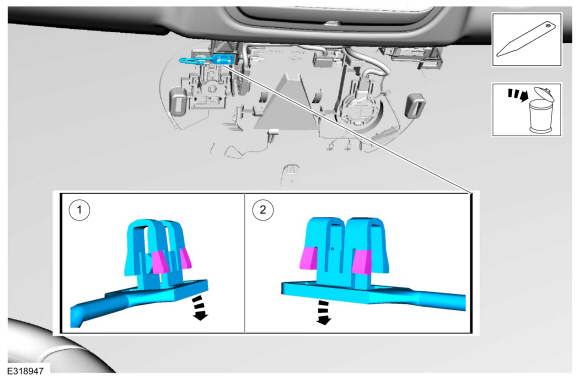 1

2

E318947