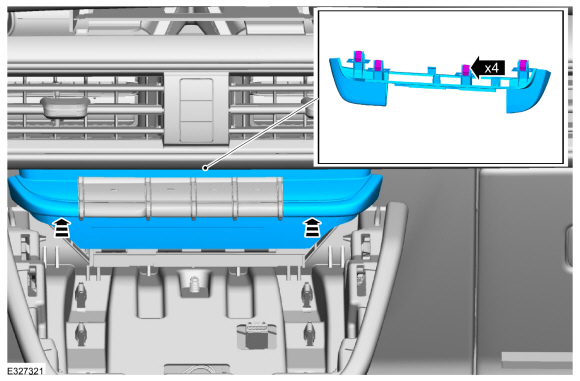 x4

E327321