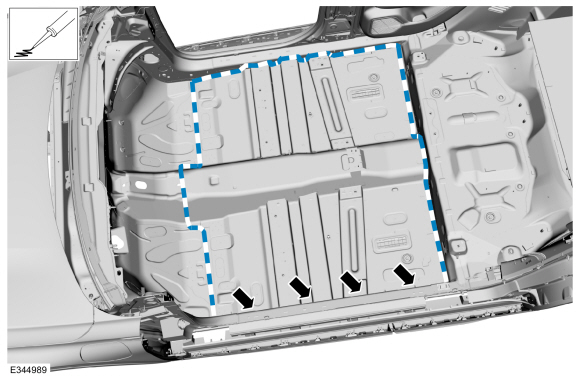 E344989