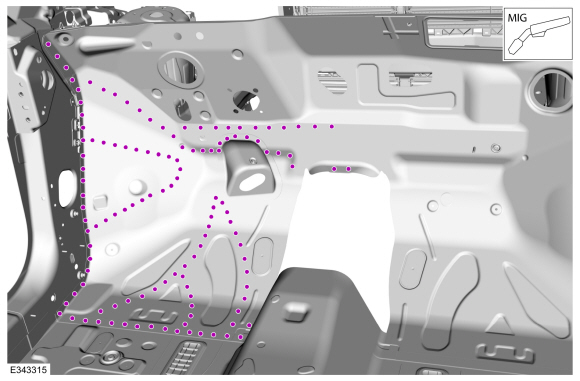 MIG

E343315