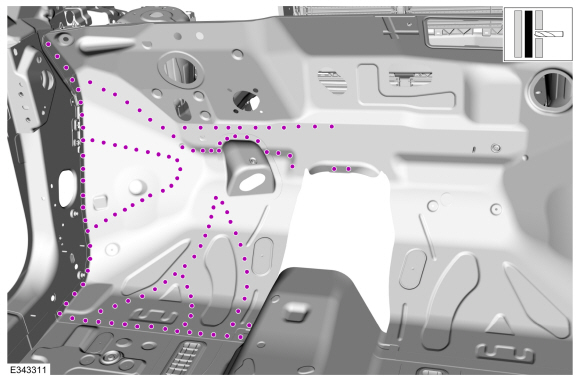 E343311