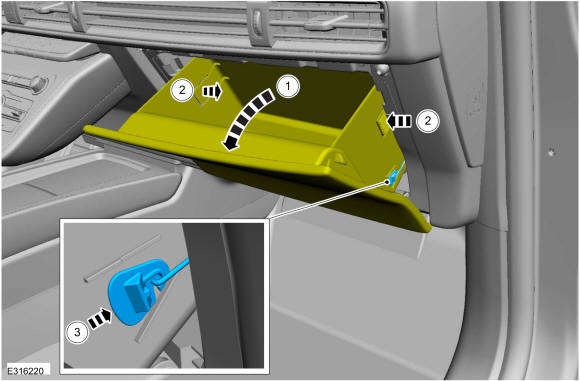 2
1
2
3
E316220