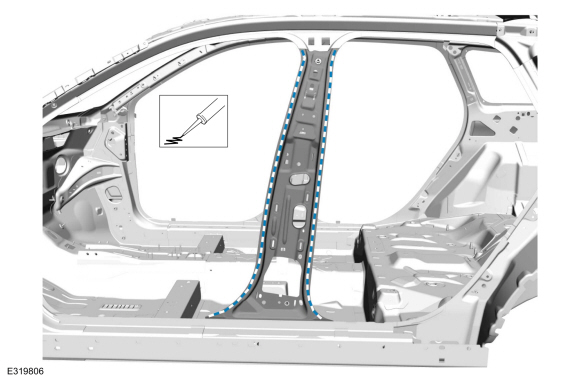 E319806