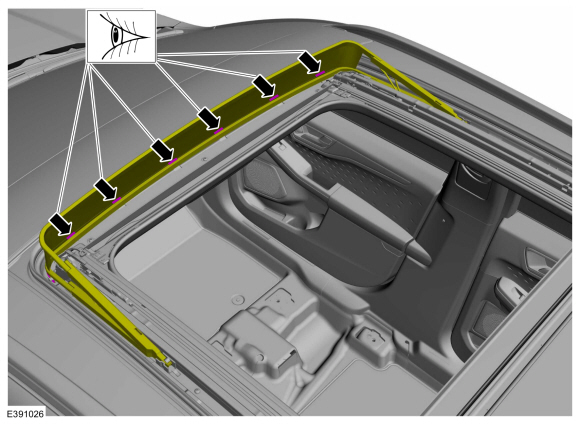 E391026