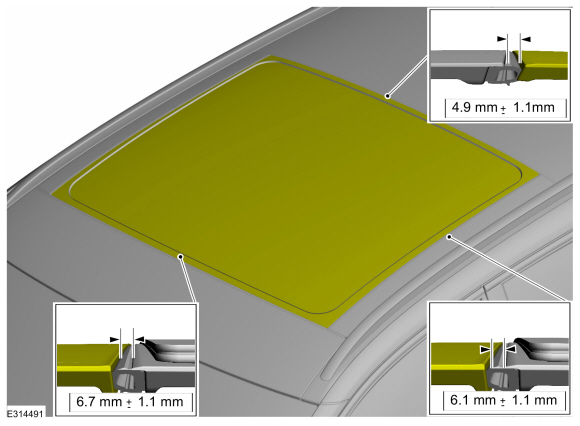 4.9 mm ± 1.1mm

6.7 mm ± 1.1 mm

6.1 mm ± 1.1 mm

E314491