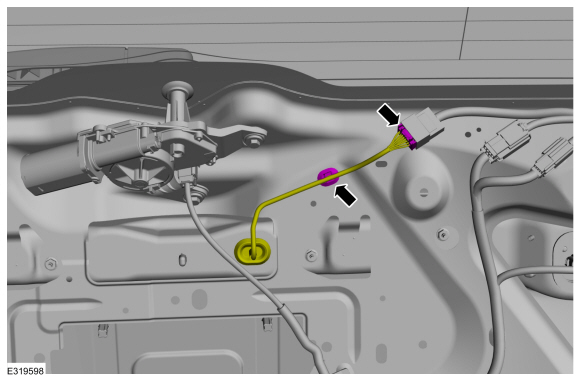 E319598