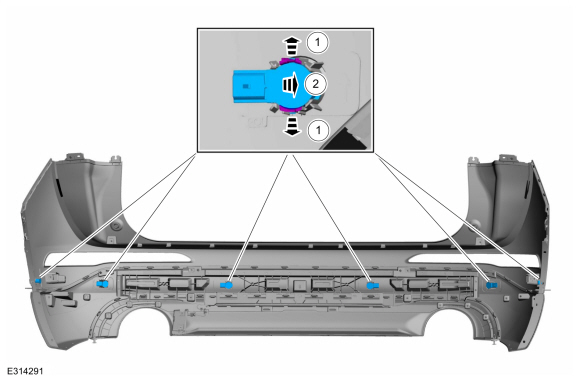 1
2
1
E314291