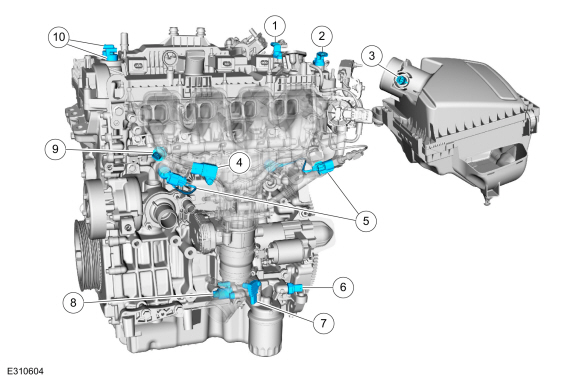 10
1
2
3
9
4
5
6
8
7
E310604